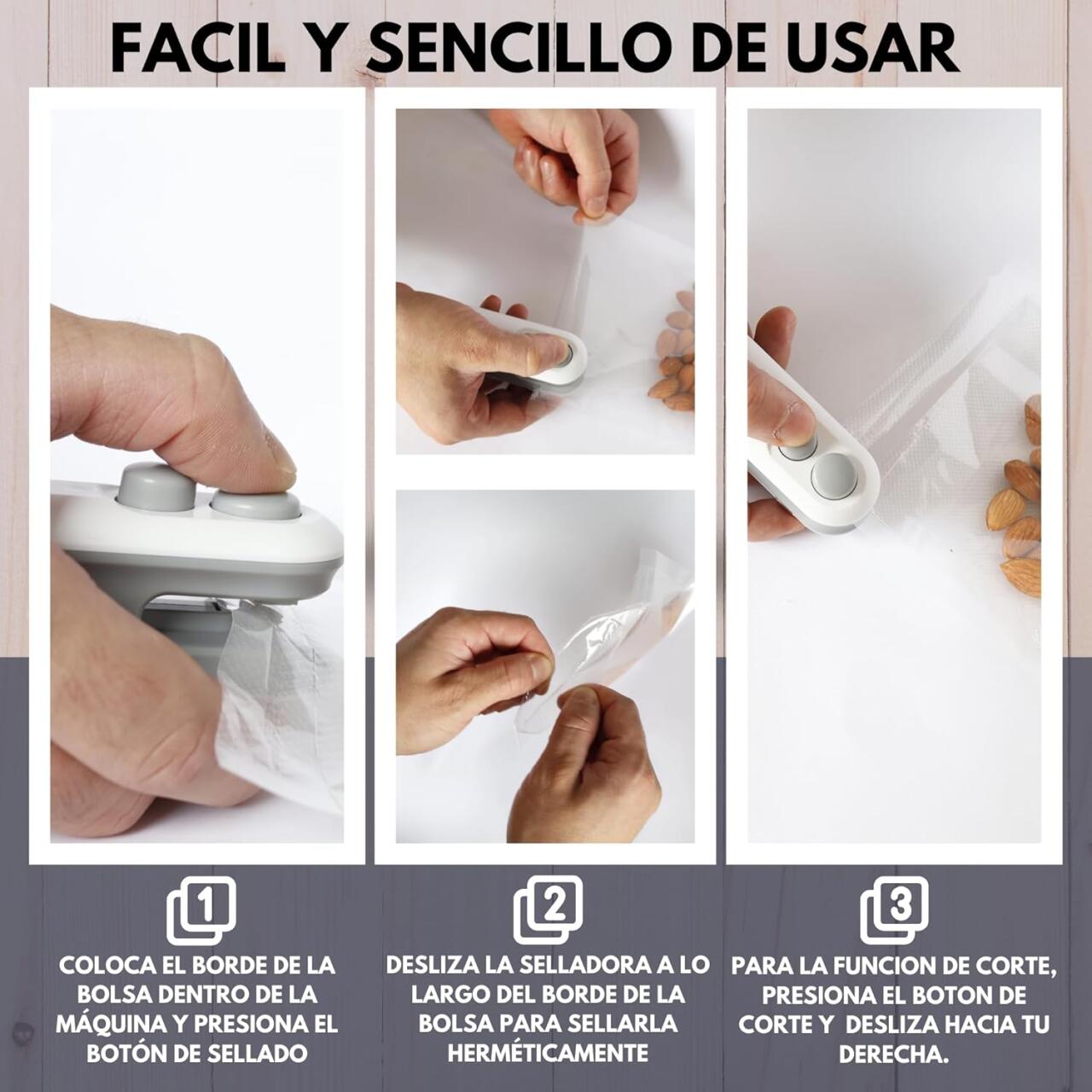 FACIL Y SENCILLO DE USAR

1

COLOCA EL BORDE DE LA BOLSA DENTRO DE LA MÁQUINA Y PRESIONA EL BOTÓN DE SELLADO

2

DESLIZA LA SELLADORA A LO LARGO DEL BORDE DE LA BOLSA PARA SELLARLA HERMÉTICAMENTE

3

PARA LA FUNCION DE CORTE, PRESIONA EL BOTON DE CORTE Y DESLIZA HACIA TU DERECHA.